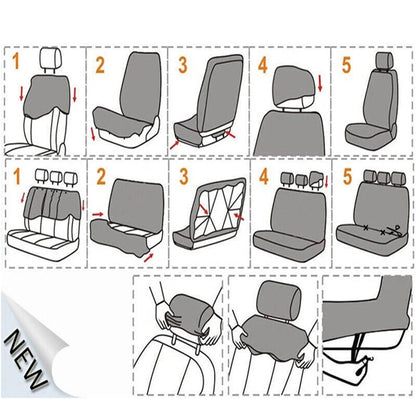 1
2
3
4
5
1
2
3
4
5
NEW