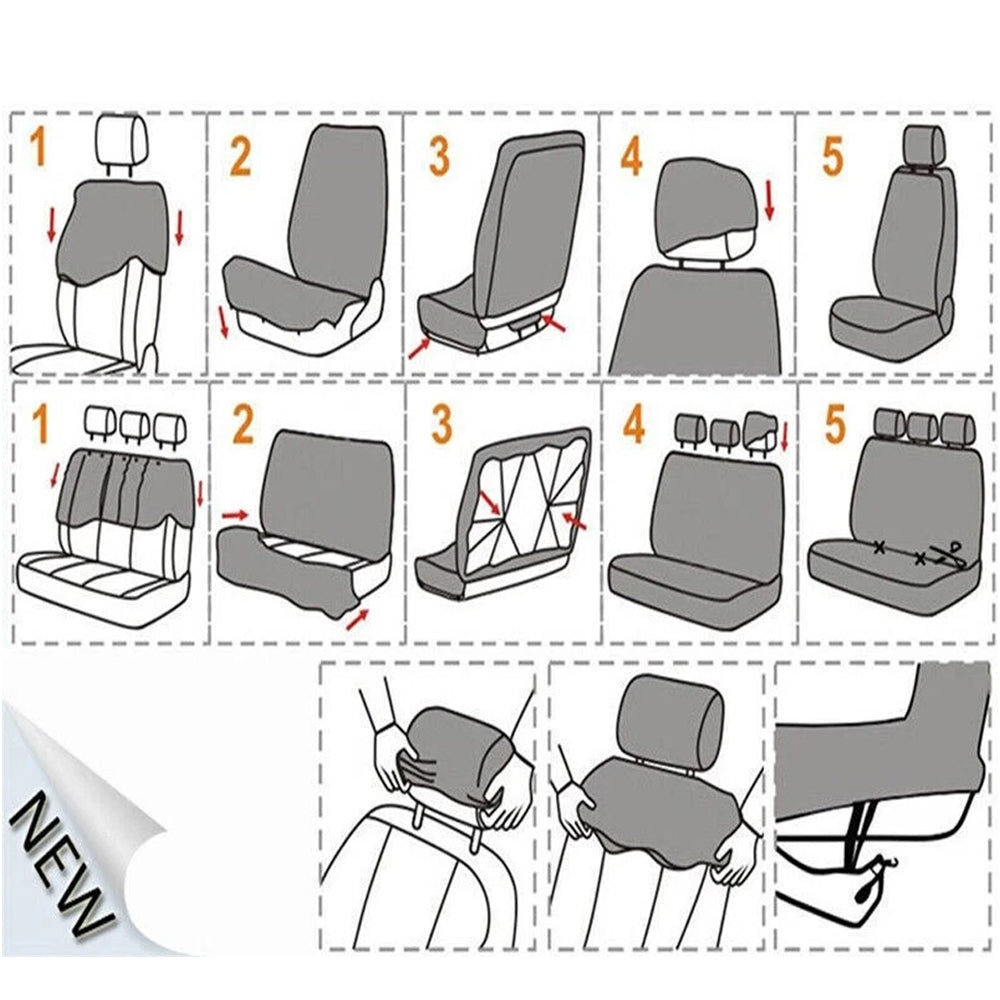 1
2
3
4
5
1
2
3
4
5
NEW